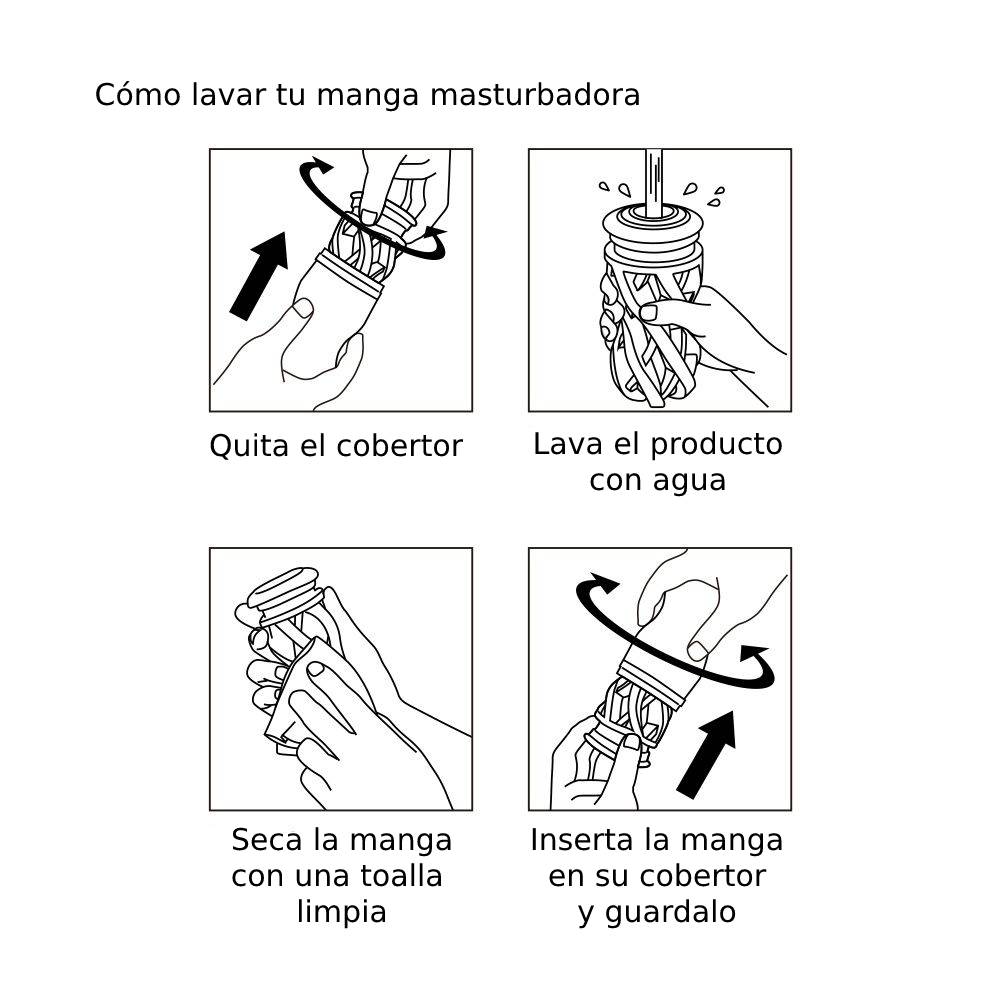 Cómo lavar tu manga masturbadora

Quita el cobertor

Lava el producto con agua

Seca la manga con una toalla limpia

Inserta la manga en su cobertor y guardalo