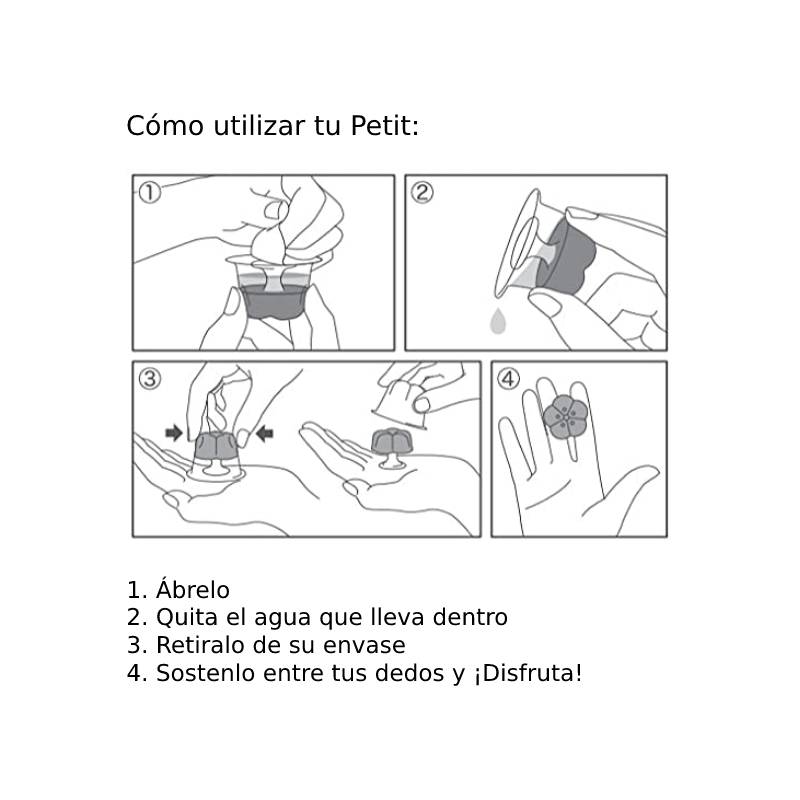 Cómo utilizar tu Petit:

①

②

③

④

1. Ábrelo
2. Quita el agua que lleva dentro
3. Retiralo de su envase
4. Sostenlo entre tus dedos y ¡Disfruta!